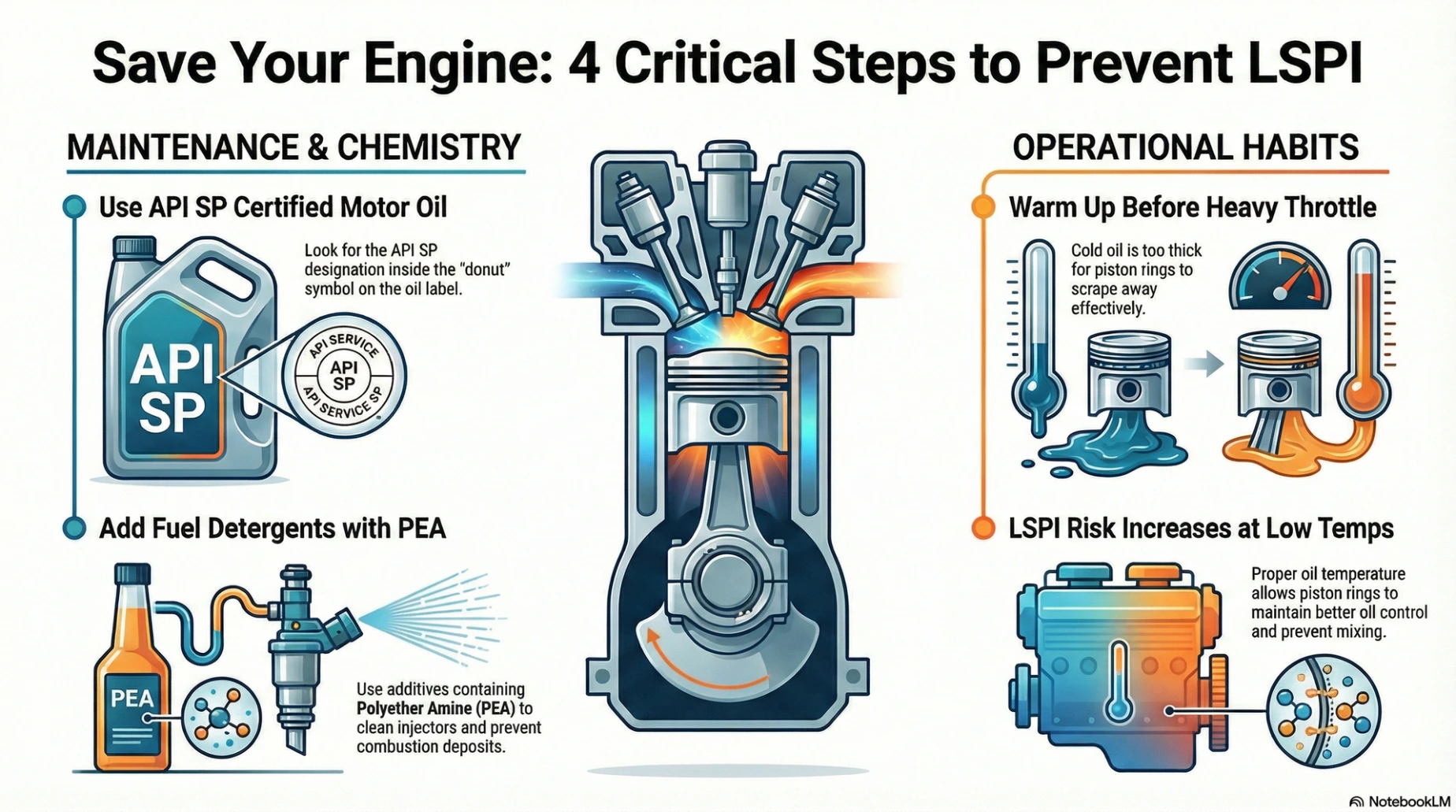 Save Your Engine: 4 Critical Steps to Prevent LSPI

MAINTENANCE & CHEMISTRY

Use API SP Certified Motor Oil

Look for the API SP designation inside the "donut" symbol on the oil label.

API SP

API SERVICE API SP API SERVICE SP

Add Fuel Detergents with PEA

PEA

Use additives containing Polyether Amine (PEA) to clean injectors and prevent combustion deposits.

OPERATIONAL HABITS

Warm Up Before Heavy Throttle

Cold oil is too thick for piston rings to scrape away effectively.

LSPI Risk Increases at Low Temps

Proper oil temperature allows piston rings to maintain better oil control and prevent mixing.

NotebookLM